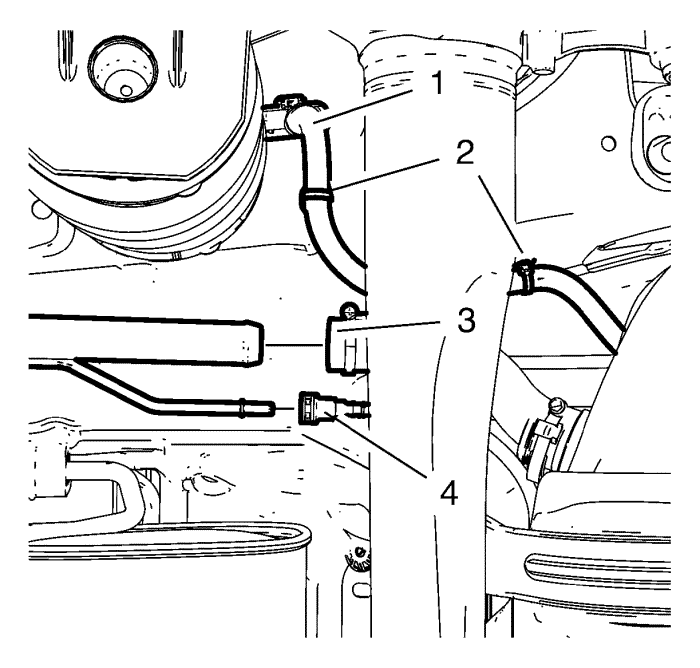 1
2
3
4