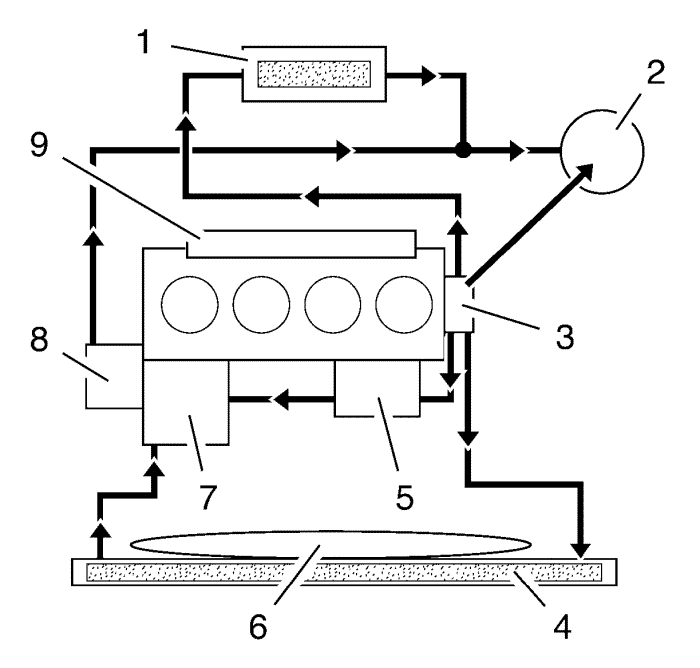 1
2
9
3
8
7
5
6
4