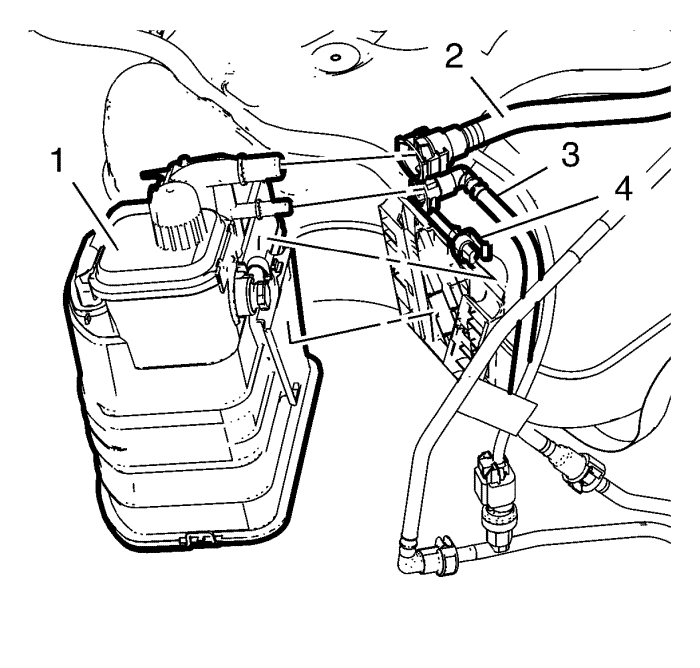 1
2
3
4