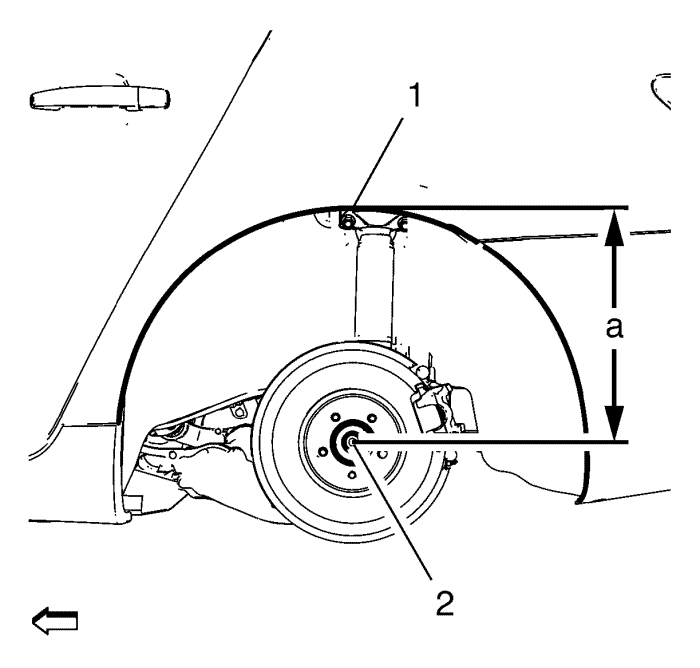 1
a
2