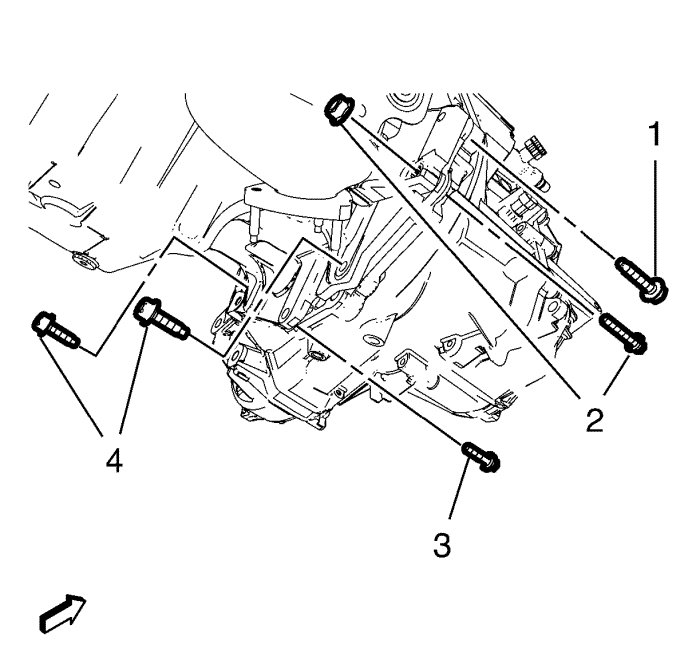 1
2
4
3