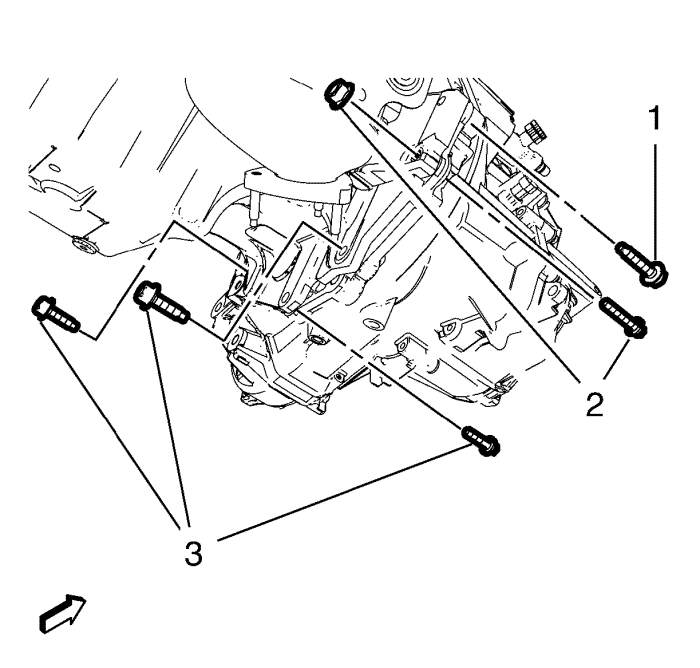 1

2

3