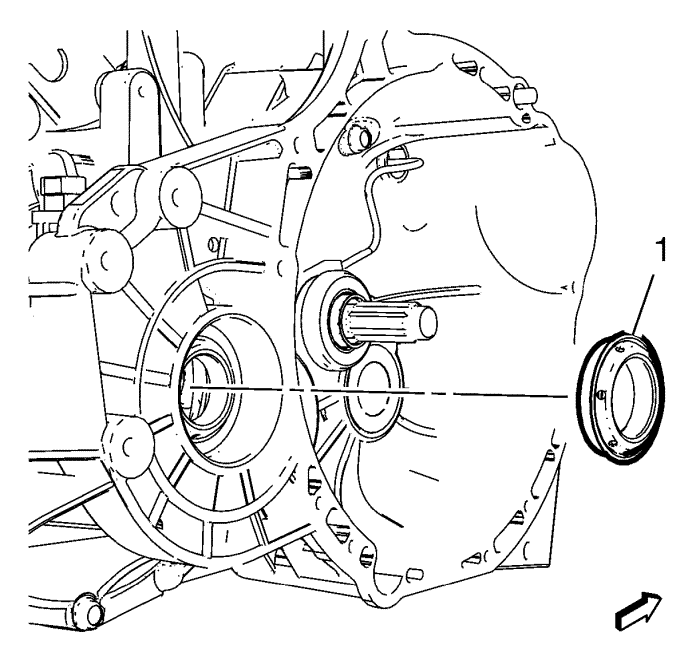 1