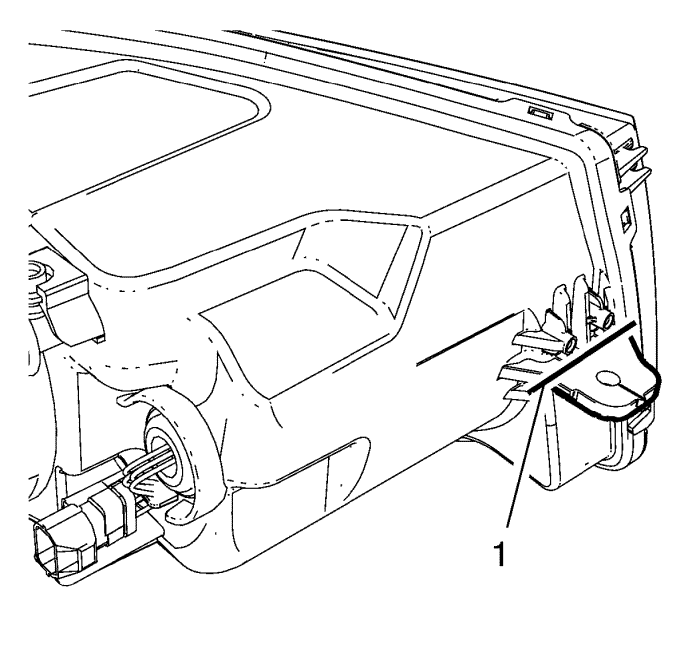 1