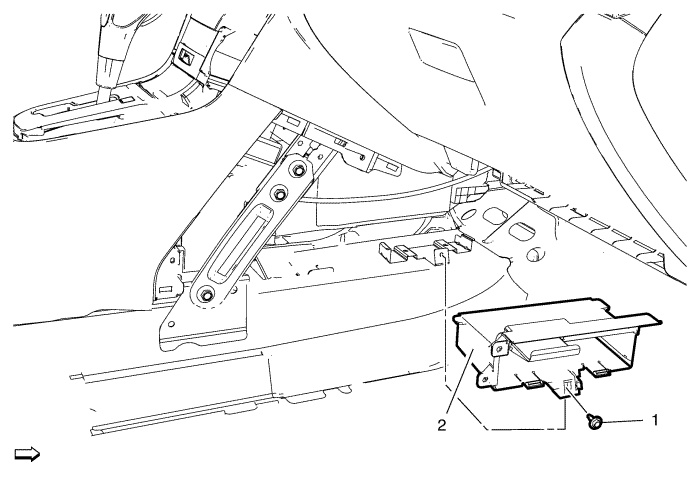 2
1