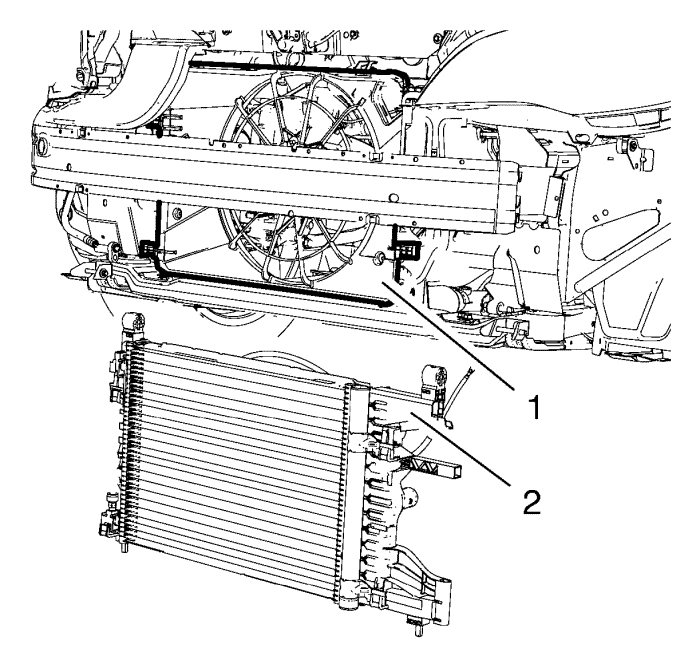 1
2