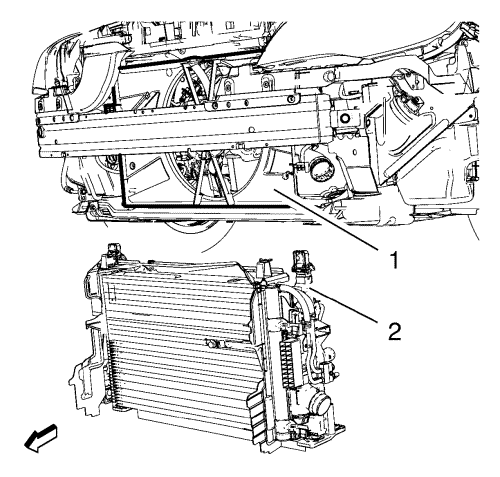 1

2