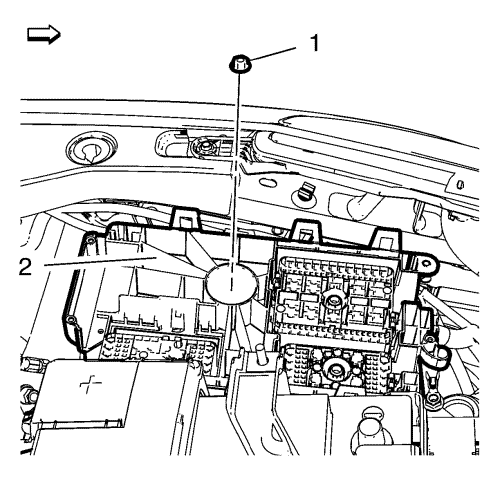 1

2