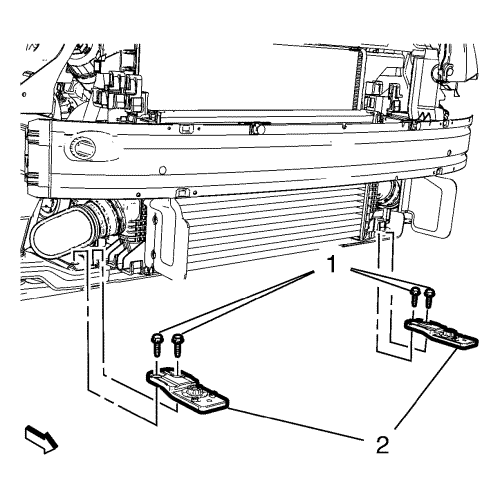 1

2