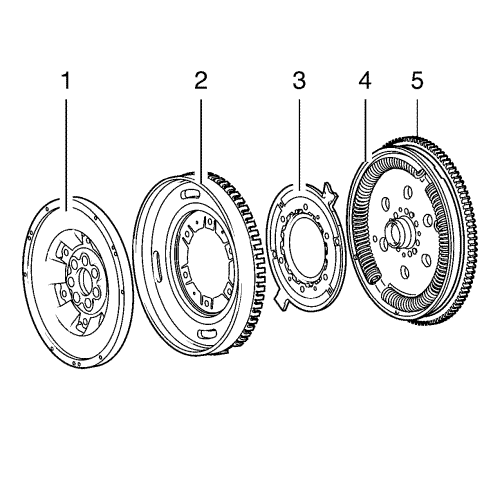 1 2 3 4 5