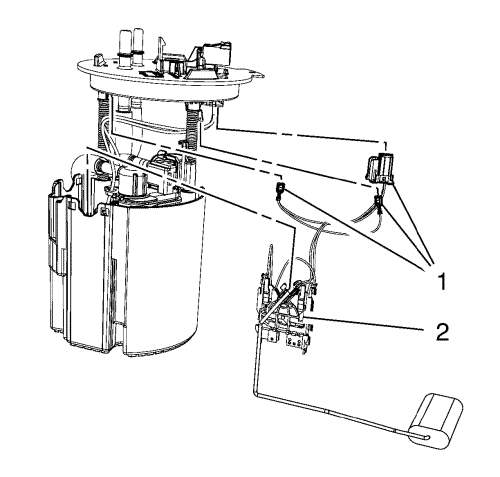 1
2