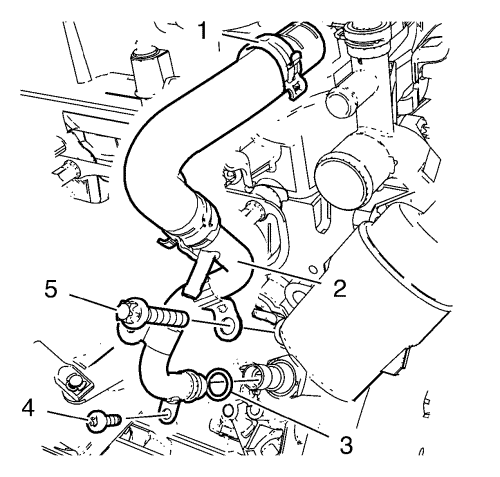 1
2
5
4
3