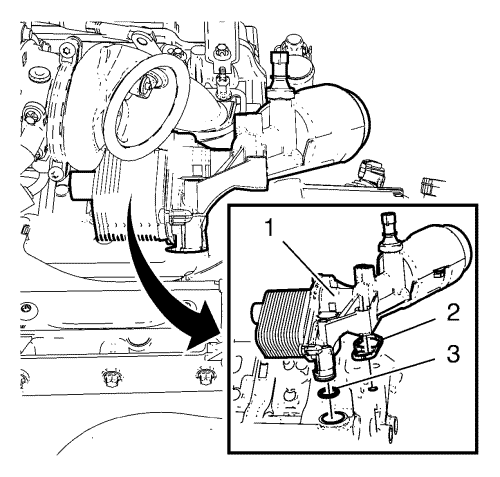 1
2
3