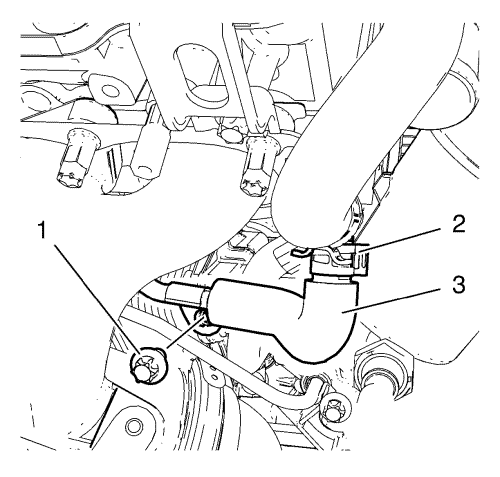 1
2
3