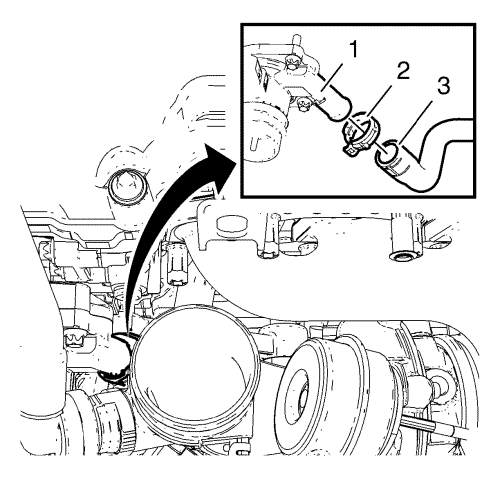 1
2
3