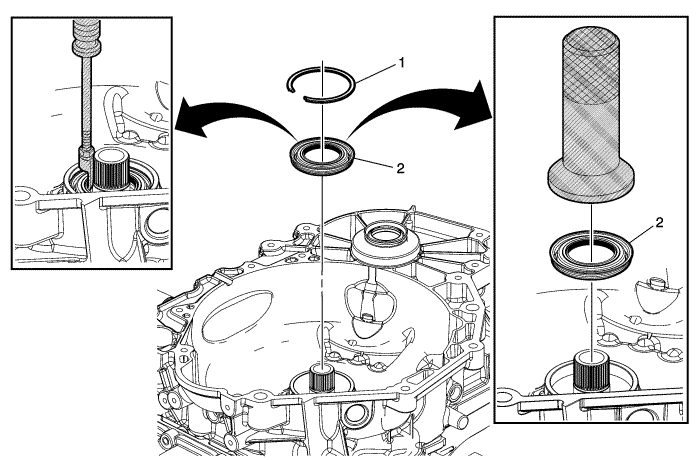 1
2
2