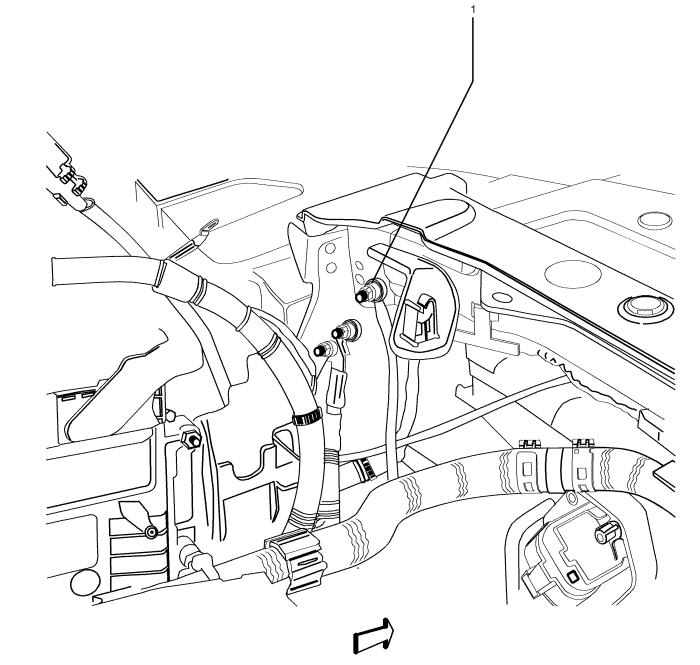 1