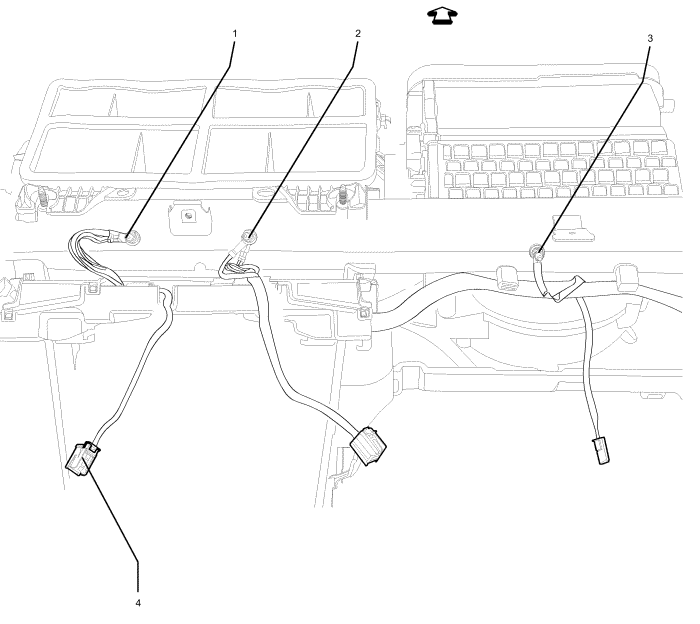 1
2
3
4