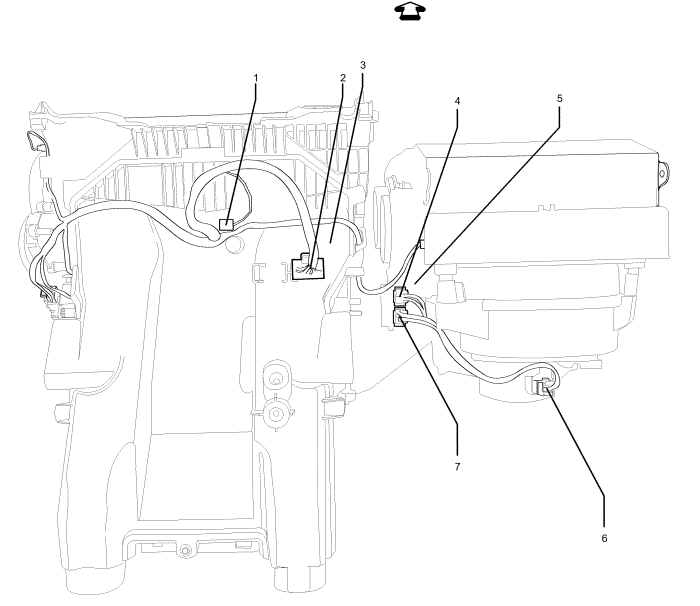 1
2
3
4
5
7
6