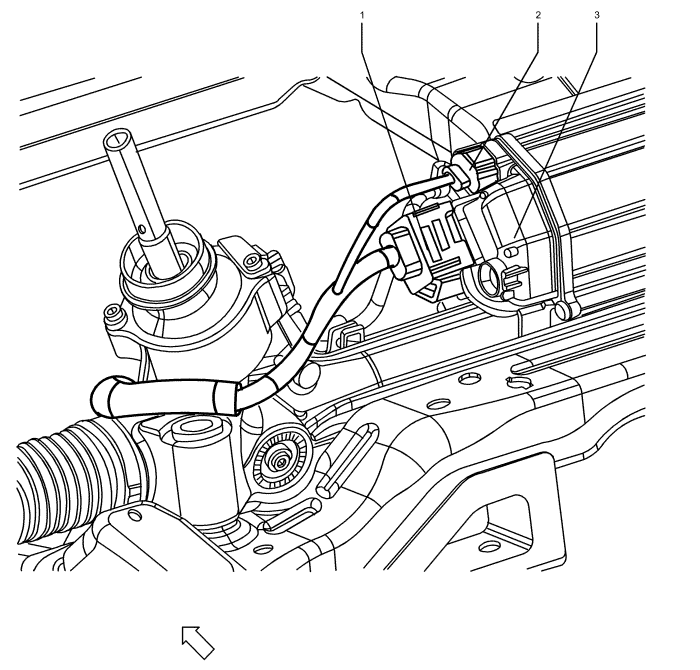 1
2
3