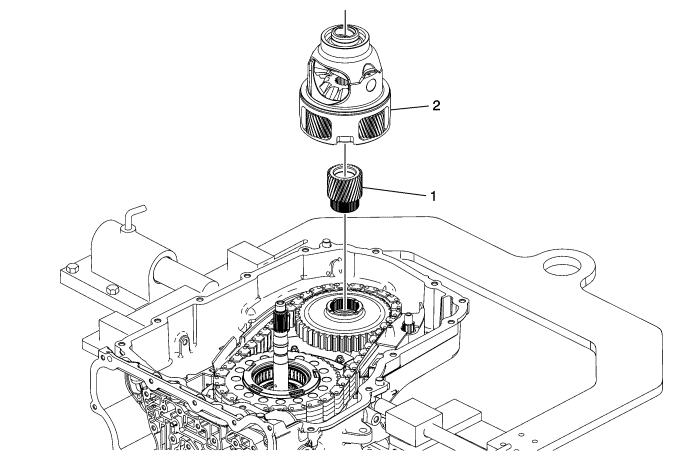 2

1