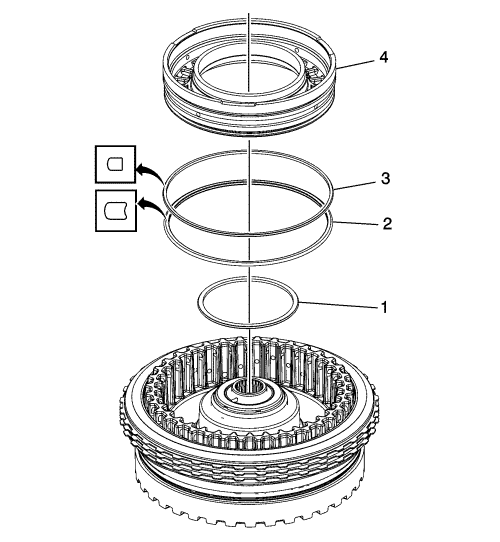 4

3

2

1