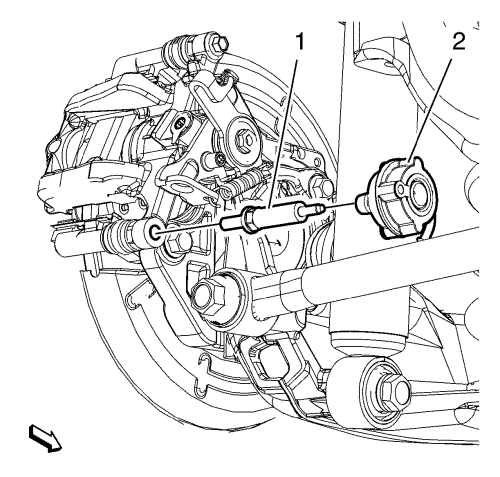 1
2