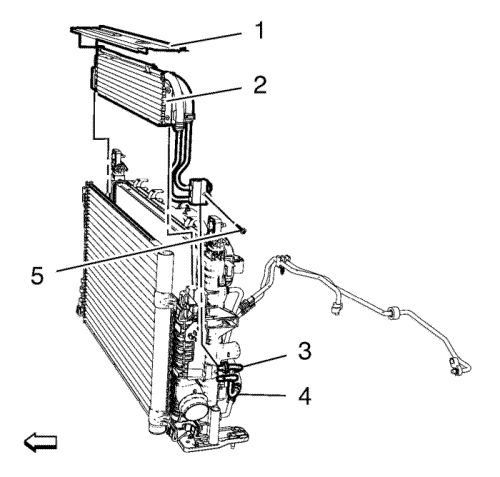 1
2
5
3
4