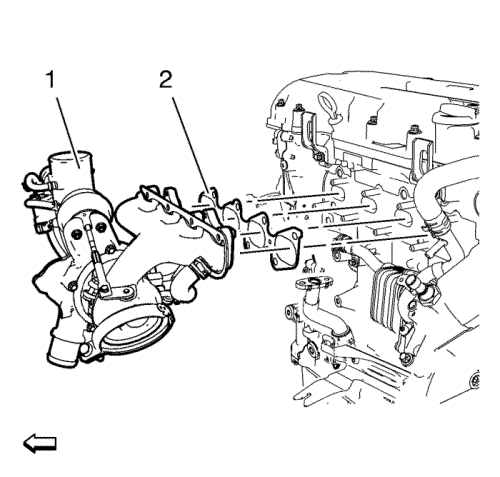 1
2