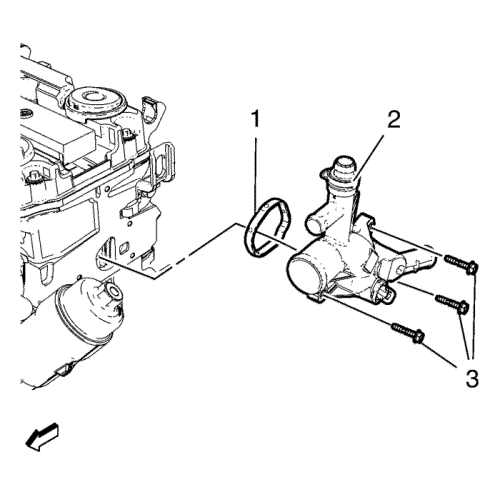 1
2
3