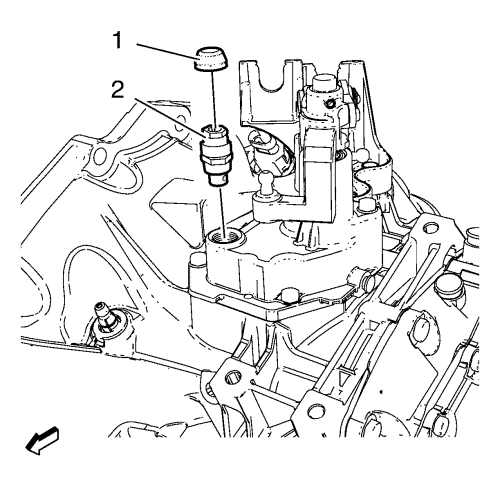 1
2