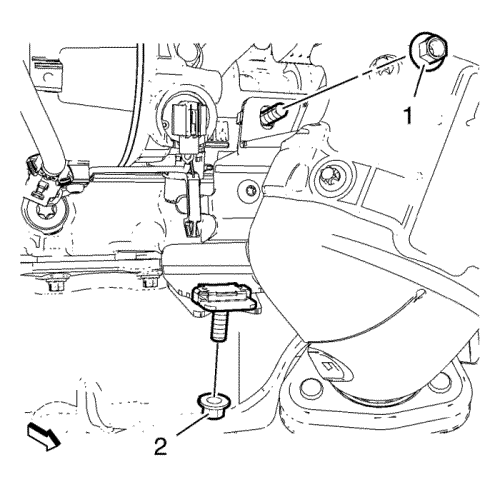 1

2