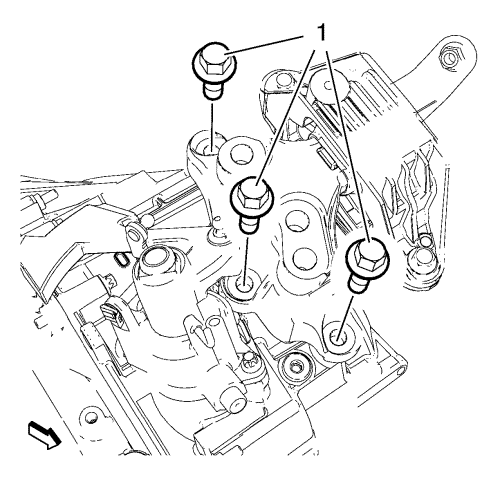 1