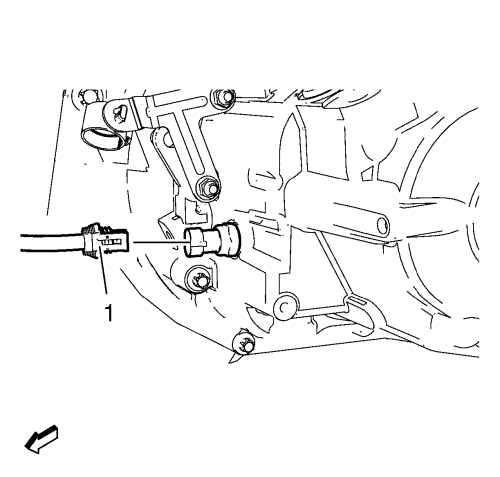 1