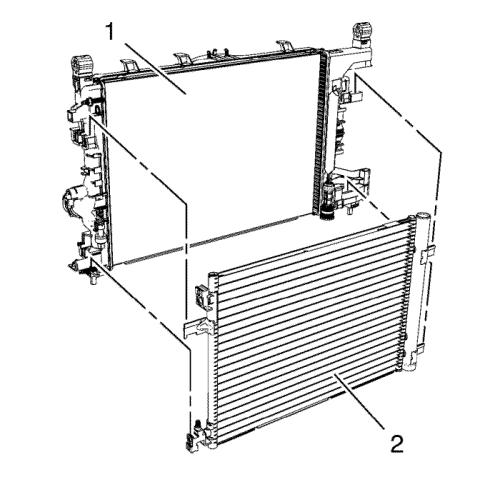 1

2