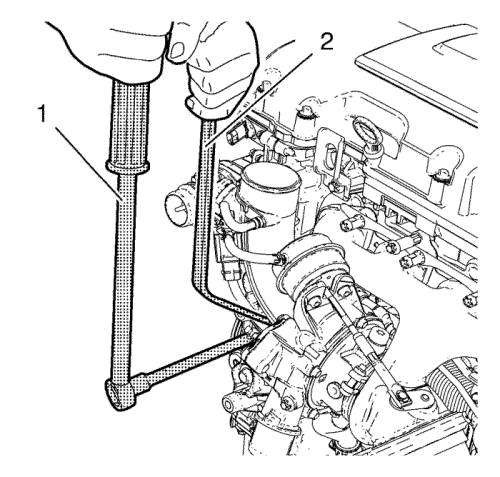 2
1