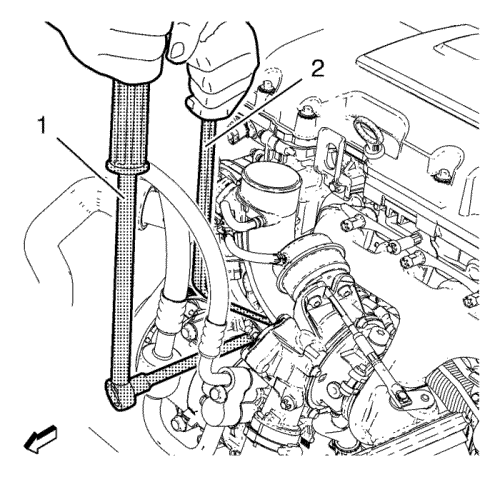 1
2