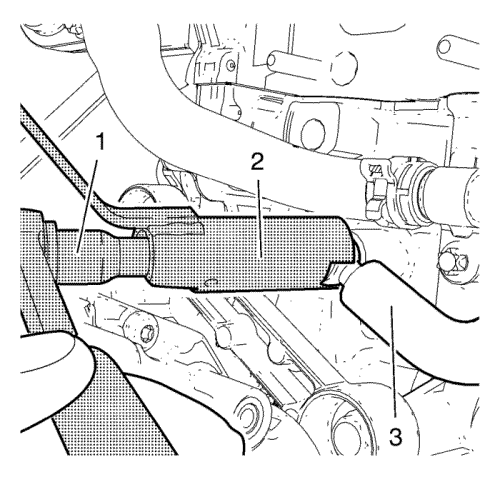 1
2
3