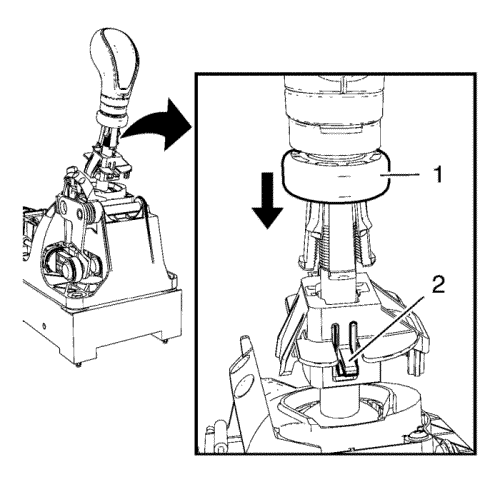 1
2