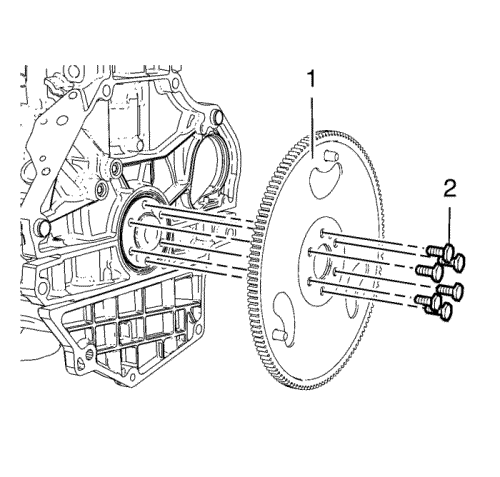 1
2