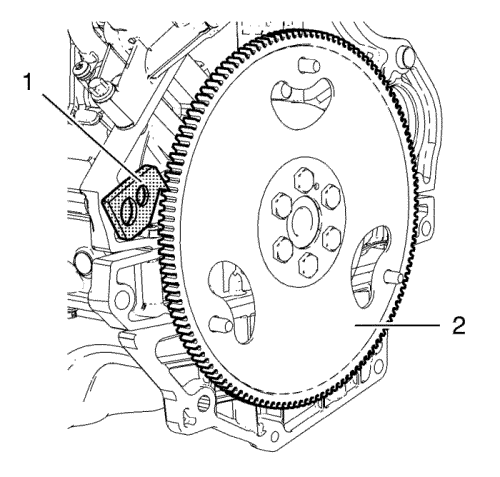 1
2