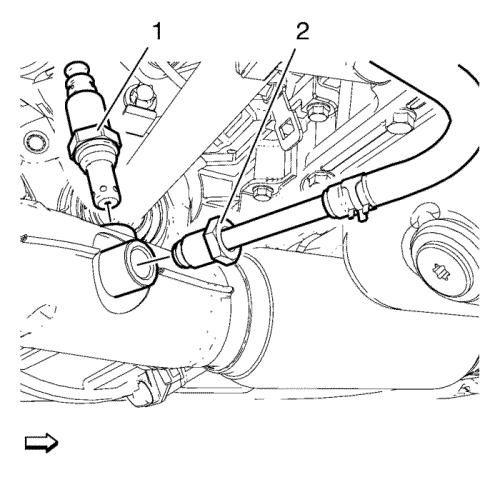 1
2