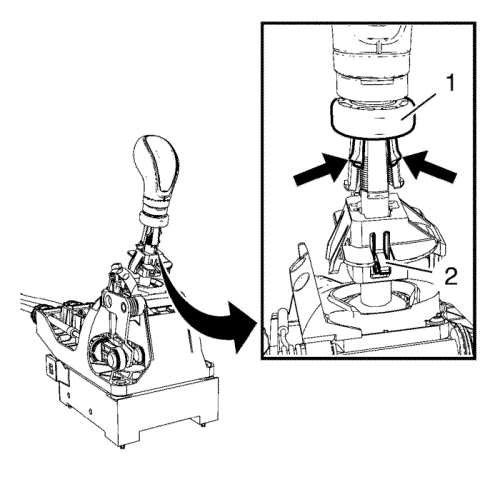 1
2