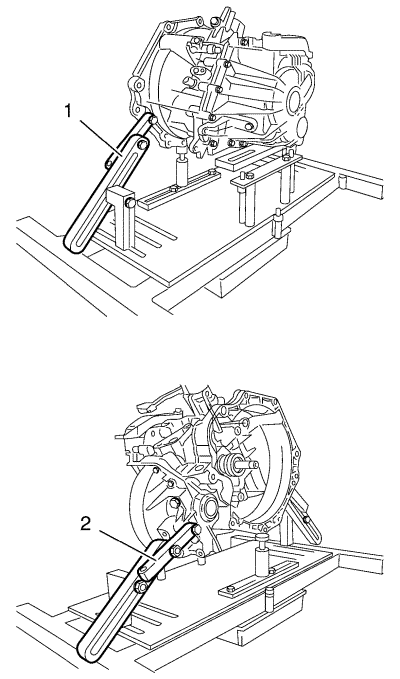 1

2