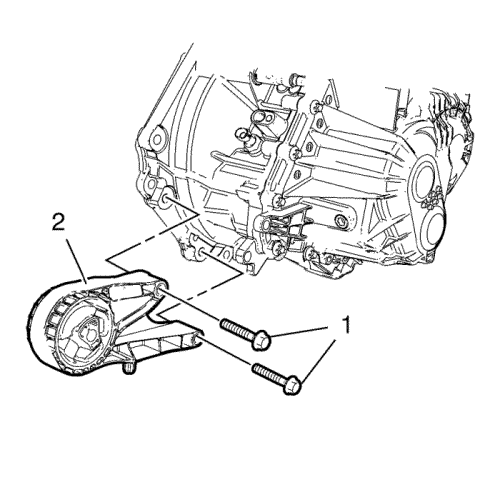 2

1