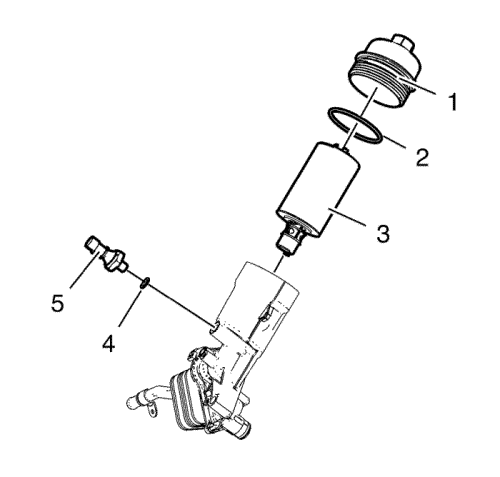 1
2
3
5
4