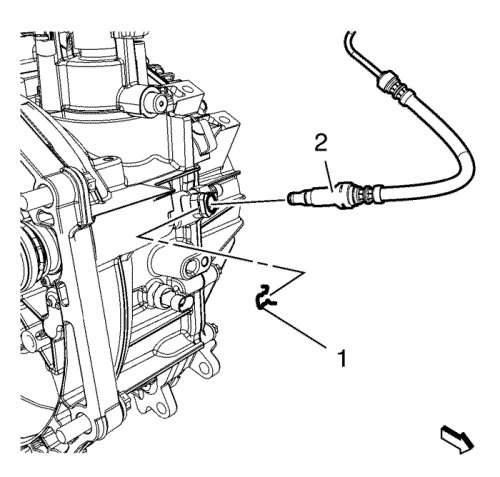 2

1