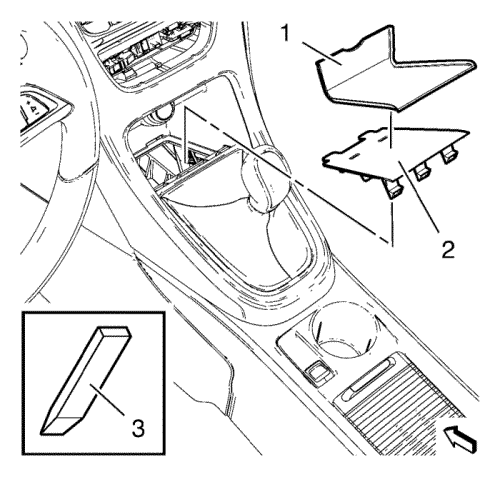 1

2

3