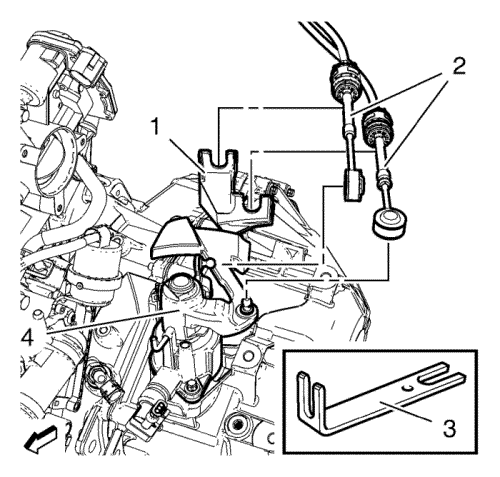 2
1
4
3