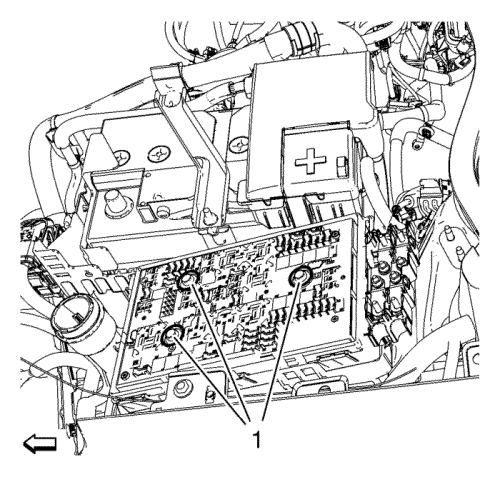 1